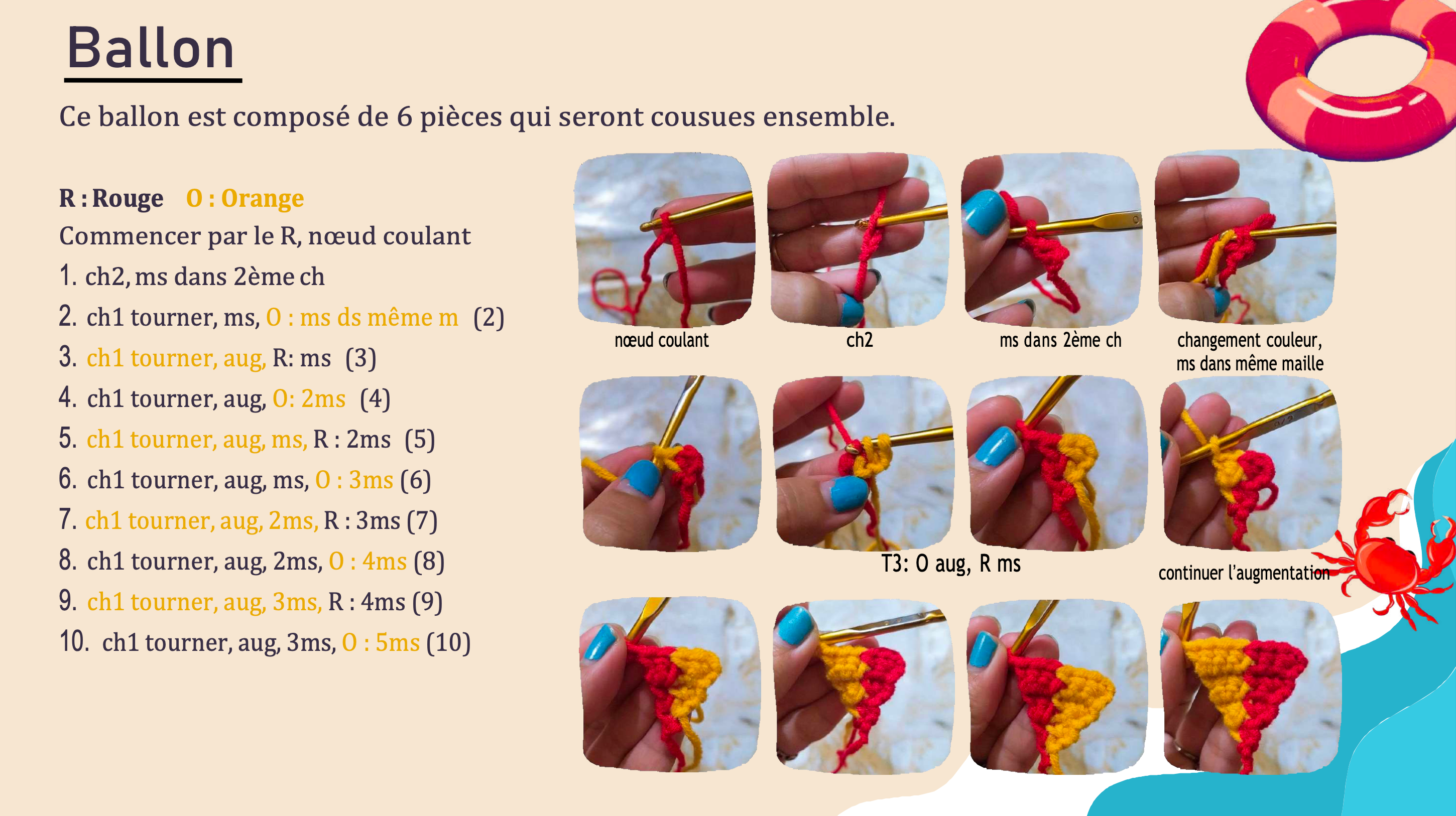 Ballon

Ce ballon est composé de 6 pièces qui seront cousues ensemble.

R : Rouge O : Orange

Commencer par le R, nœud coulant

1. ch2, ms dans 2ème ch
2. ch1 tourner, ms, O : ms ds même m (2)
3. ch1 tourner, aug, R: ms (3)
4. ch1 tourner, aug, O: 2ms (4)
5. ch1 tourner, aug, ms, R : 2ms (5)
6. ch1 tourner, aug, ms, O : 3ms (6)
7. ch1 tourner, aug, 2ms, R : 3ms (7)
8. ch1 tourner, aug, 2ms, O : 4ms (8)
9. ch1 tourner, aug, 3ms, R : 4ms (9)
10. ch1 tourner, aug, 3ms, O : 5ms (10)

nœud coulant

ch2

ms dans 2ème ch

changement couleur, ms dans même maille

T3: O aug, R ms

continuer l'augmentation